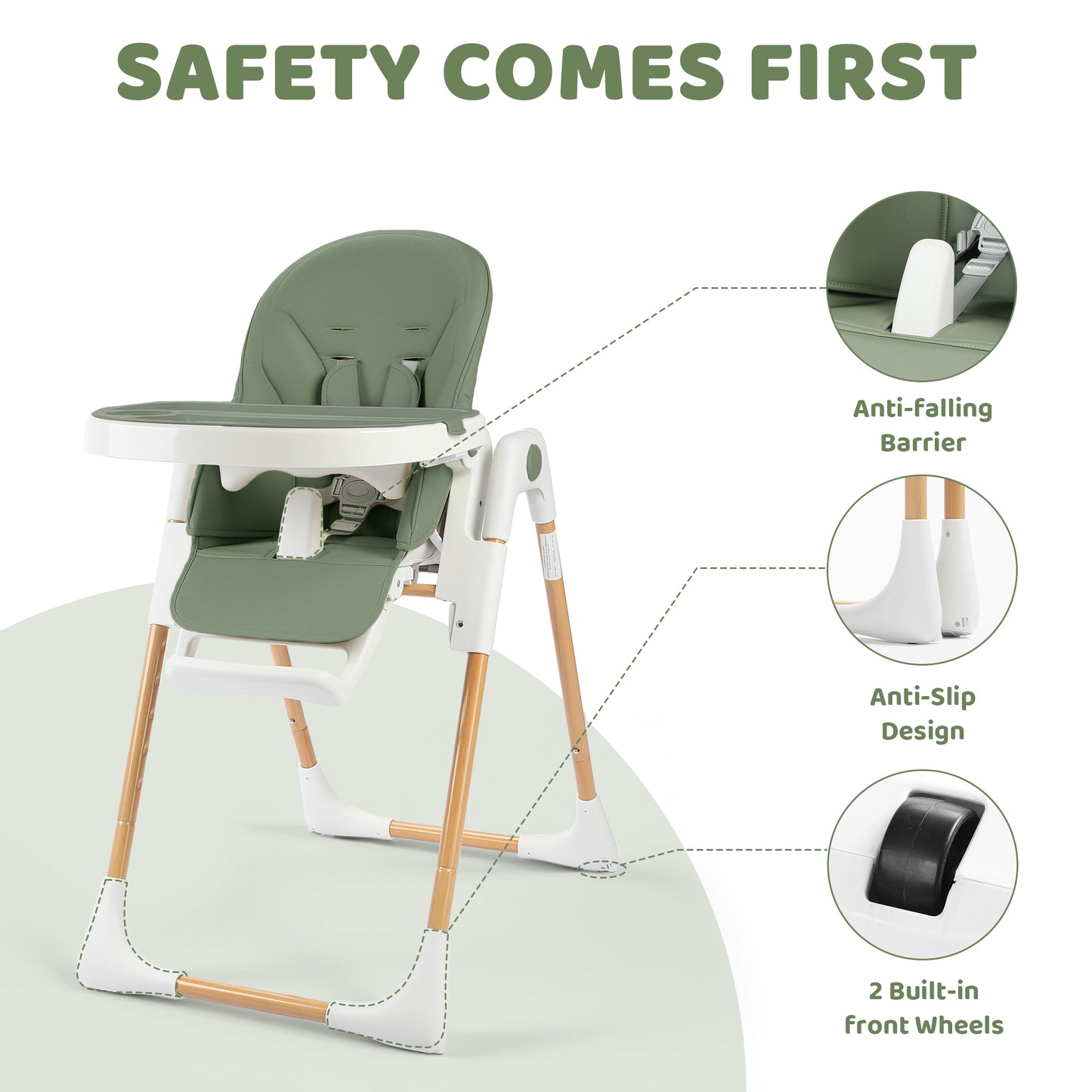 SAFETY COMES FIRST

Anti-falling Barrier

Anti-Slip Design

2 Built-in front Wheels